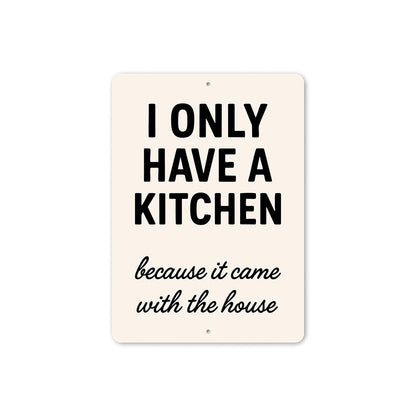 I ONLY HAVE A KITCHEN

because it came with the house